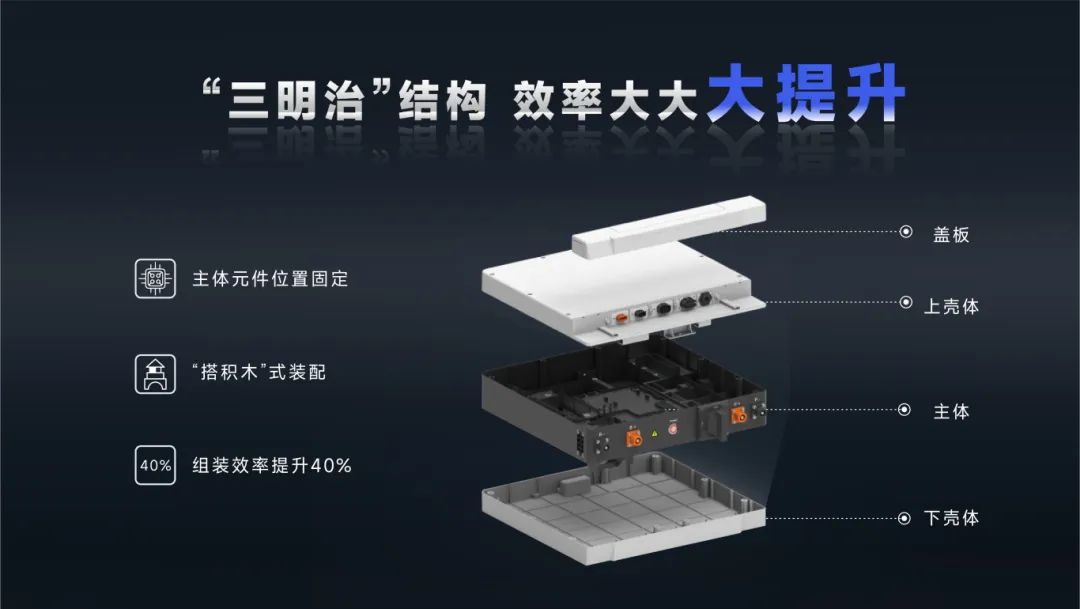 “三明治”结构 效率大大大提升

主体元件位置固定

“搭积木”式装配

40%

组装效率提升40%

盖板

上壳体

主体

下壳体